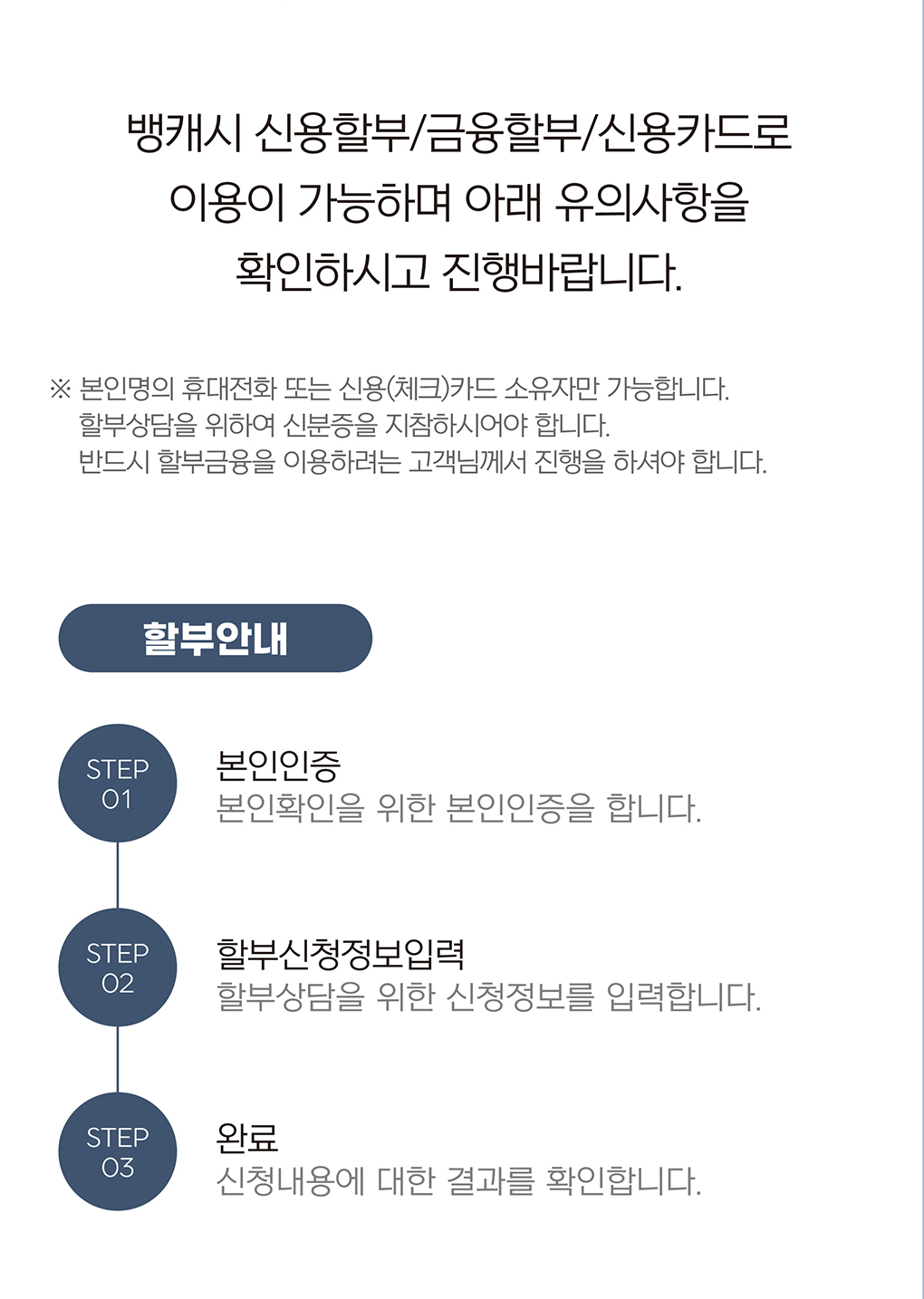 뱅캐시 신용할부/금융할부/신용카드로
이용이 가능하며 아래 유의사항을
확인하시고 진행바랍니다.

※ 본인명의 휴대전화 또는 신용(체크)카드 소유자만 가능합니다.
할부상담을 위하여 신분증을 지참하시어야 합니다.
반드시 할부금융을 이용하려는 고객님께서 진행을 하셔야 합니다.

할부안내

STEP
01

본인인증
본인확인을 위한 본인인증을 합니다.

STEP
02

할부신청정보입력
할부상담을 위한 신청정보를 입력합니다.

STEP
03

완료
신청내용에 대한 결과를 확인합니다.