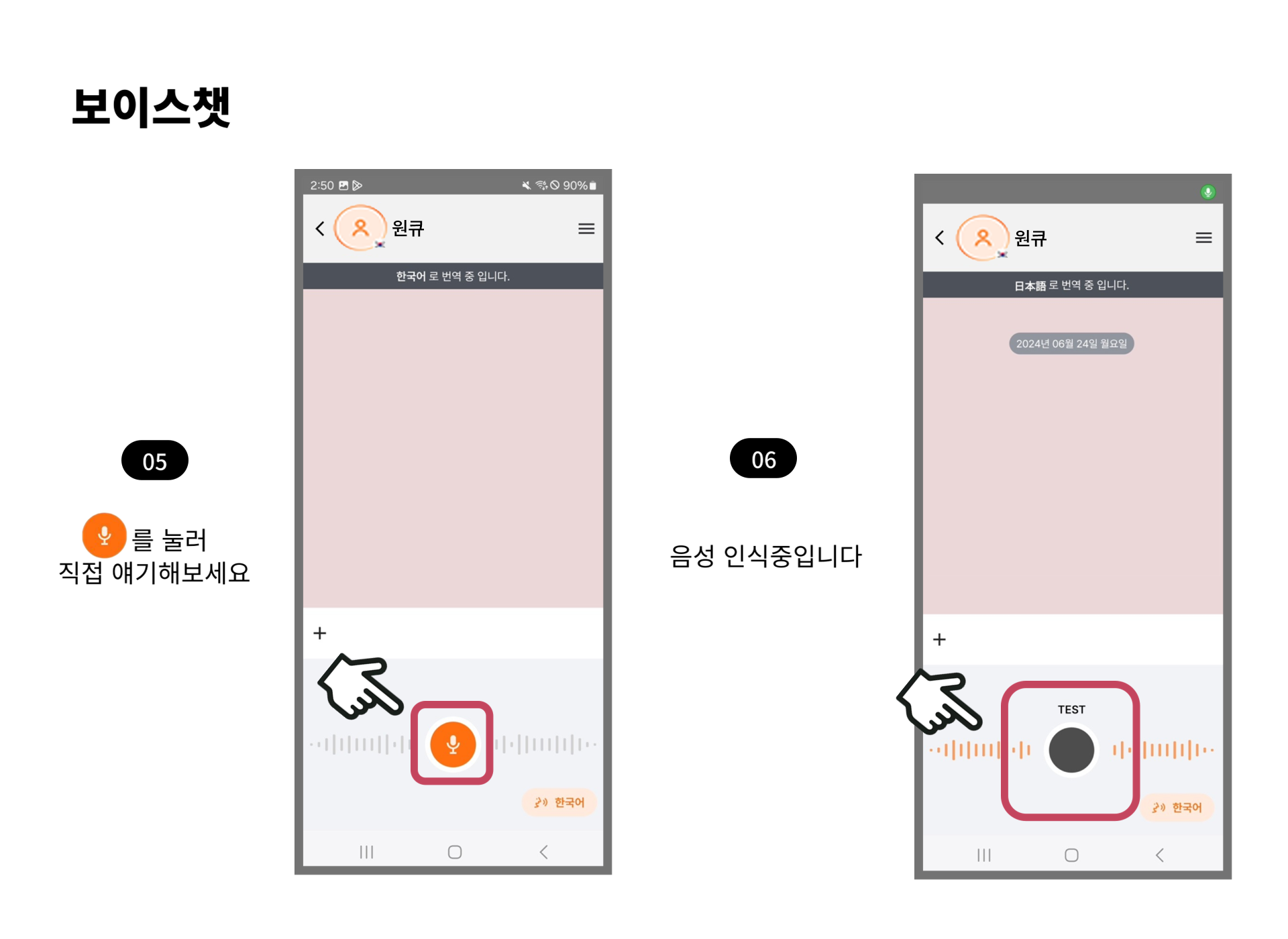 보이스챗

05

를 눌러
직접 얘기해보세요

2:50 90%

원큐

한국어 로 번역 중 입니다.

+

한국어

06

음성 인식중입니다

원큐

日本語 로 번역 중 입니다.

2024년 06월 24일 월요일

+

TEST

한국어